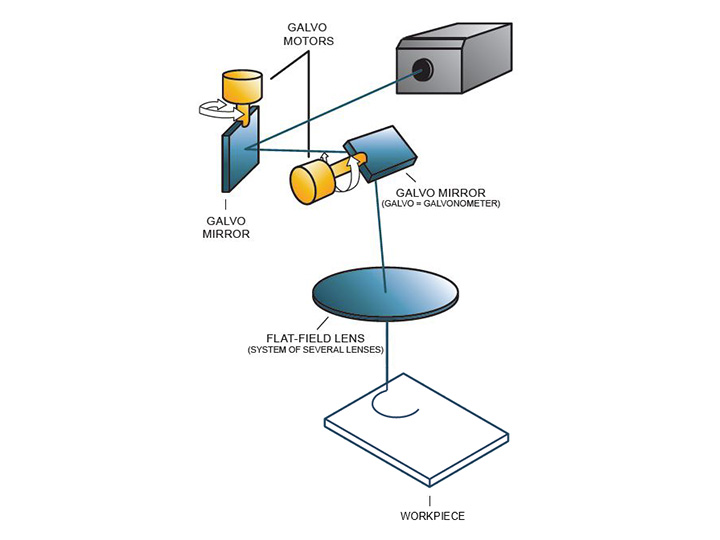 GALVO MOTORS

GALVO MIRROR

GALVO MIRROR
(GALVO = GALVONOMETER)

FLAT-FIELD LENS
(SYSTEM OF SEVERAL LENSES)

WORKPIECE